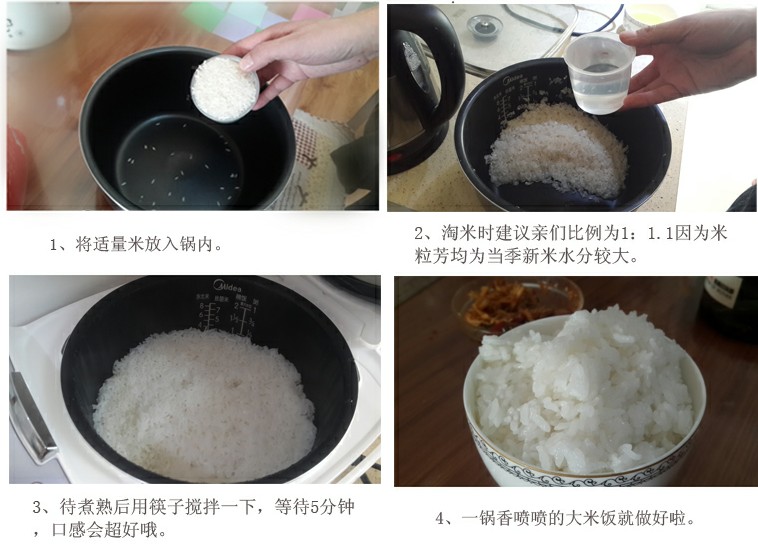 1、将适量米放入锅内。

2、淘米时建议亲们比例为1：1.1因为米粒芳均为当季新米水分较大。

Midea

3、待煮熟后用筷子搅拌一下，等待5分钟，口感会超好哦。

4、一锅香喷喷的大米饭就做好啦。