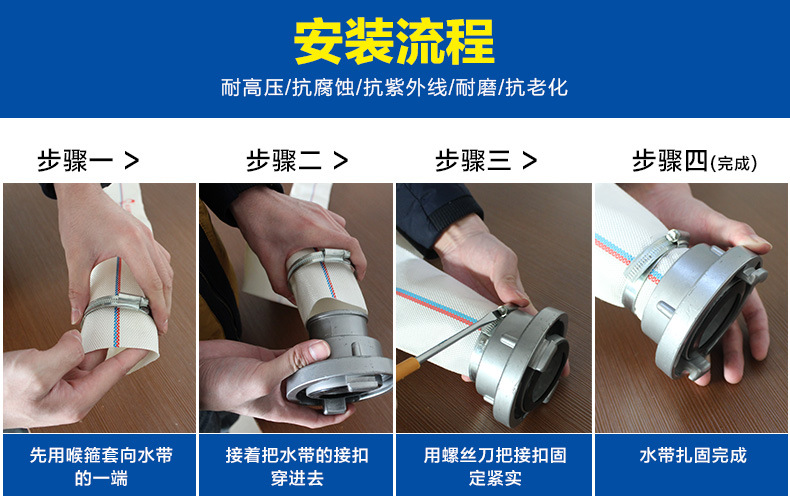 安装流程

耐高压/抗腐蚀/抗紫外线/耐磨/抗老化

步骤一 >

步骤二 >

步骤三 >

步骤四(完成)

先用喉箍套向水带的一端

接着把水带的接扣穿进去

用螺丝刀把接扣固定紧实

水带扎固完成